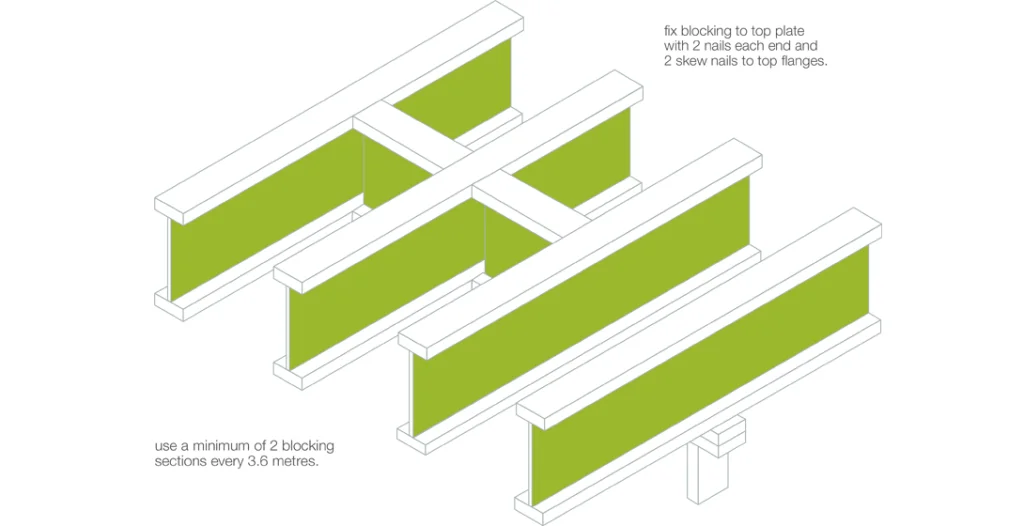 fix blocking to top plate with 2 nails each end and 2 skew nails to top flanges.

use a minimum of 2 blocking sections every 3.6 metres.